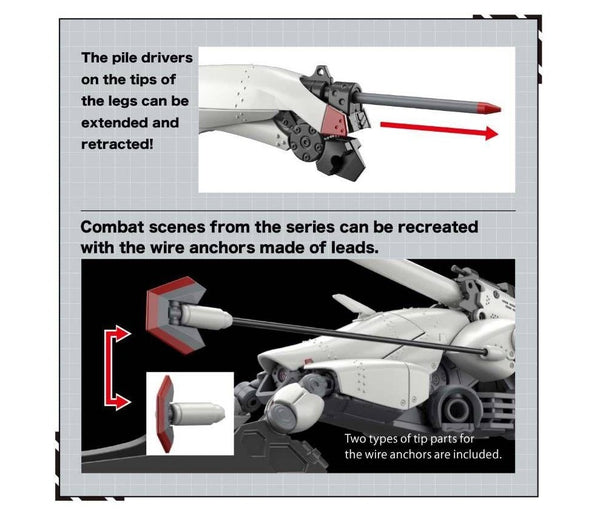 The pile drivers on the tips of the legs can be extended and retracted!

Combat scenes from the series can be recreated with the wire anchors made of leads.

Two types of tip parts for the wire anchors are included.