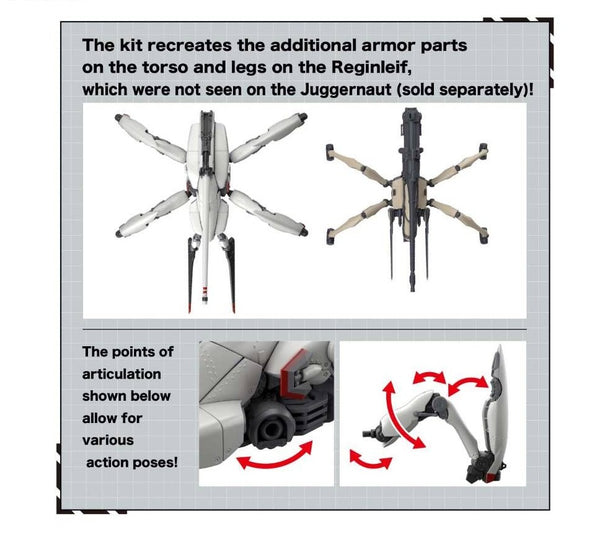 The kit recreates the additional armor parts on the torso and legs on the Reginleif, which were not seen on the Juggernaut (sold separately)!

The points of articulation shown below allow for various action poses!