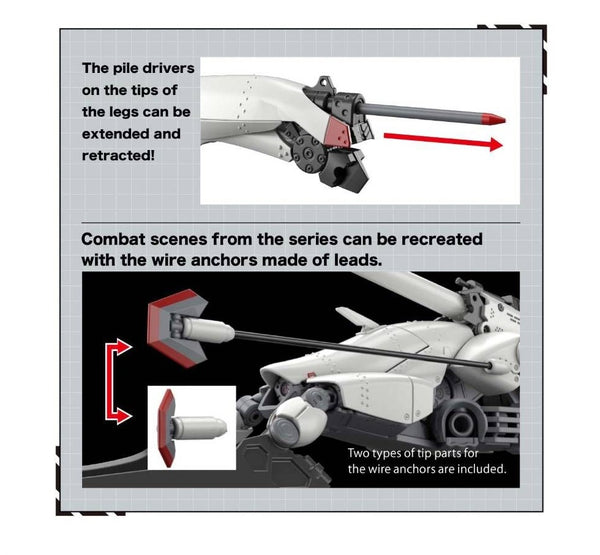 The pile drivers on the tips of the legs can be extended and retracted!

Combat scenes from the series can be recreated with the wire anchors made of leads.

Two types of tip parts for the wire anchors are included.