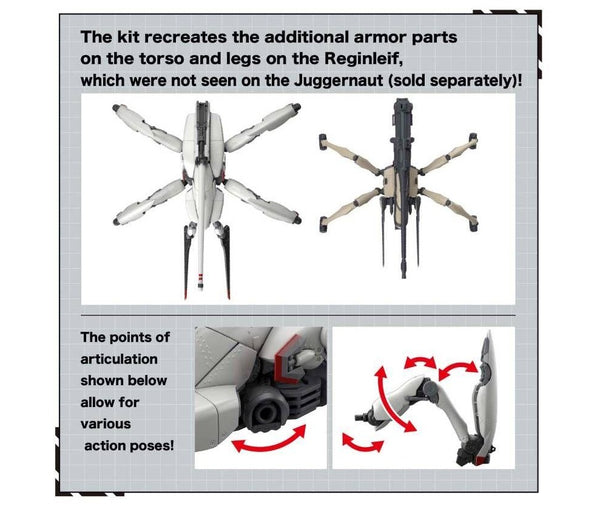 The kit recreates the additional armor parts on the torso and legs on the Reginleif, which were not seen on the Juggernaut (sold separately)!

The points of articulation shown below allow for various action poses!