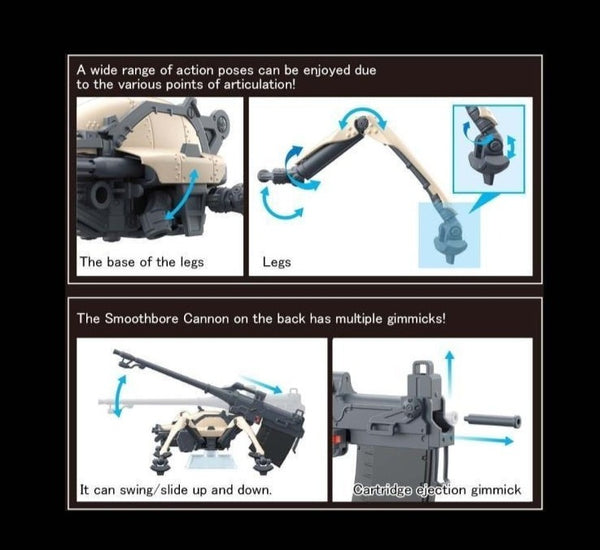 A wide range of action poses can be enjoyed due to the various points of articulation!

The base of the legs

Legs

The Smoothbore Cannon on the back has multiple gimmicks!

It can swing/slide up and down.

Cartridge ejection gimmick