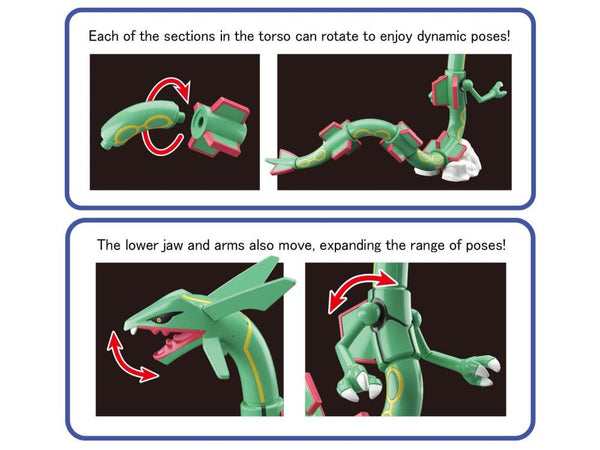 Each of the sections in the torso can rotate to enjoy dynamic poses!

The lower jaw and arms also move, expanding the range of poses!