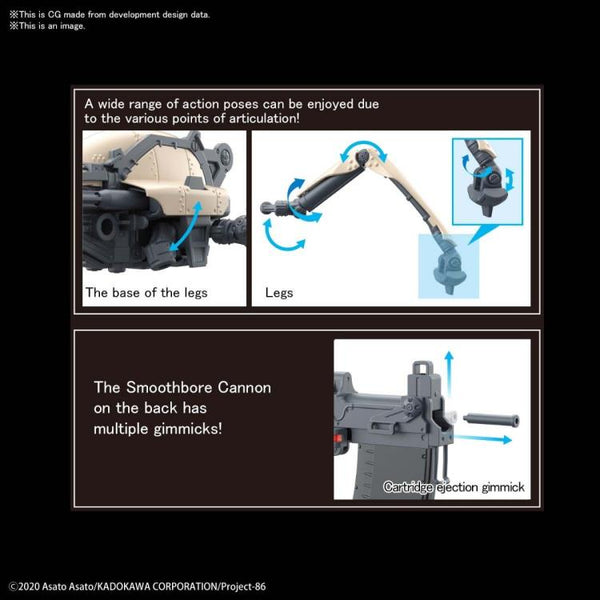 ※This is CG made from development design data.
※This is an image.

A wide range of action poses can be enjoyed due to the various points of articulation!

The base of the legs

Legs

The Smoothbore Cannon on the back has multiple gimmicks!

Cartridge ejection gimmick

©2020 Asato Asato/KADOKAWA CORPORATION/Project-86