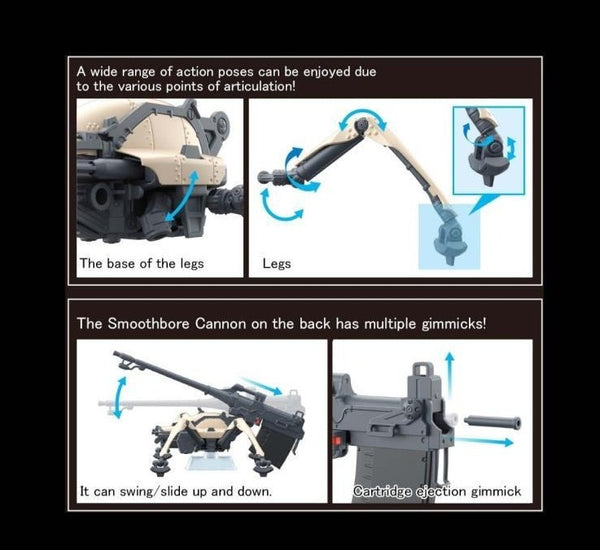 A wide range of action poses can be enjoyed due to the various points of articulation!

The base of the legs

Legs

The Smoothbore Cannon on the back has multiple gimmicks!

It can swing/slide up and down.

Cartridge ejection gimmick