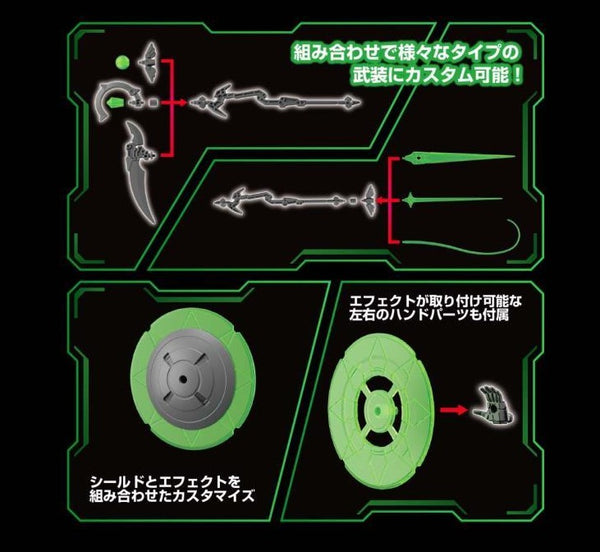 組み合わせで様々なタイプの武装にカスタム可能！

エフェクトが取り付け可能な左右のハンドパーツも付属

シールドとエフェクトを組み合わせたカスタマイズ