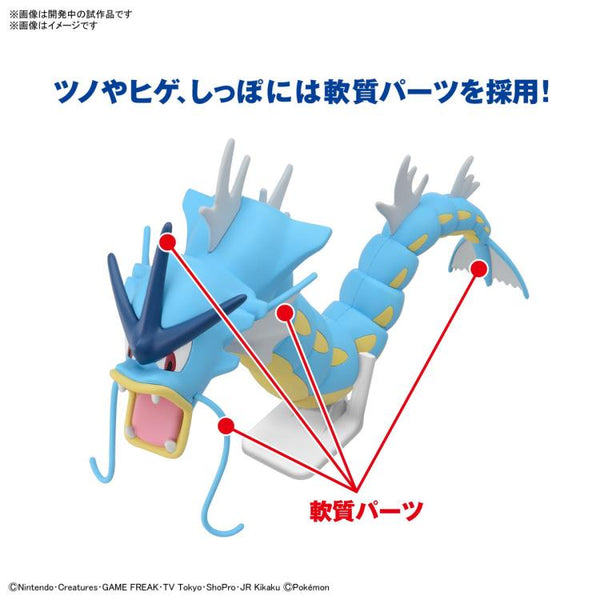 ※画像は開発中の試作品です
※画像はイメージです

ツノやヒゲ、しっぽには軟質パーツを採用！

軟質パーツ

©Nintendo・Creatures・GAME FREAK・TV Tokyo・ShoPro・JR Kikaku ©Pokémon