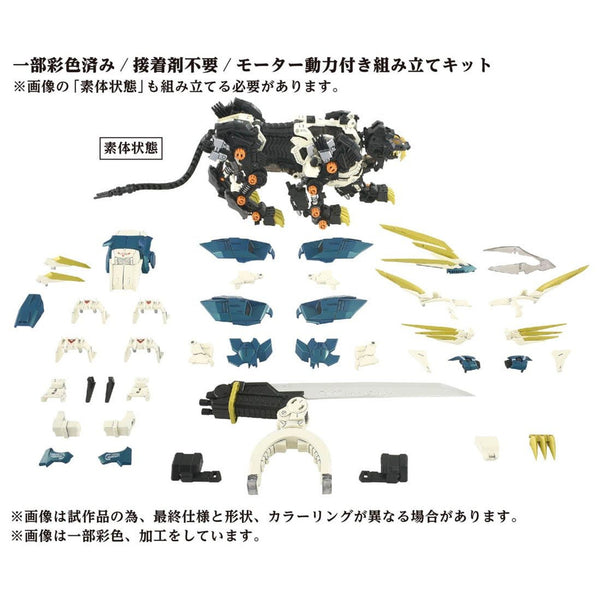 一部彩色済み / 接着剤不要 / モーター動力付き組み立てキット
※画像の「素体状態」も組み立てる必要があります。

素体状態

※画像は試作品の為、最終仕様と形状、カラーリングが異なる場合があります。
※画像は一部彩色、加工をしています。